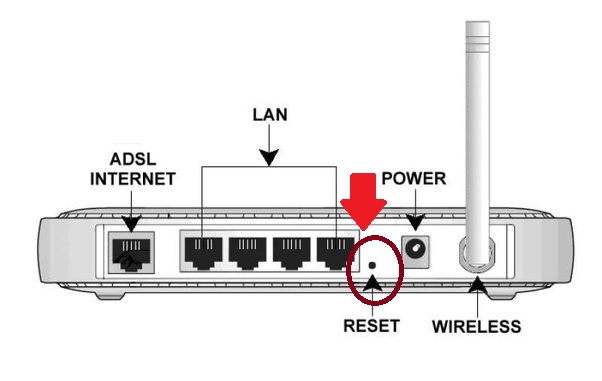 LAN

ADSL
INTERNET

POWER

RESET

WIRELESS