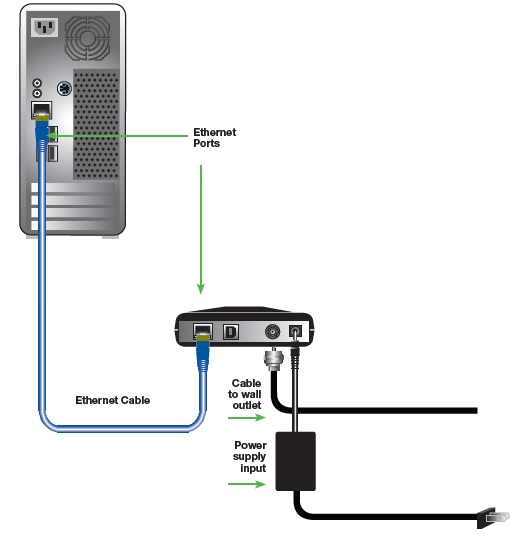 Ethernet Ports

Ethernet Cable

Cable to wall outlet

Power supply input